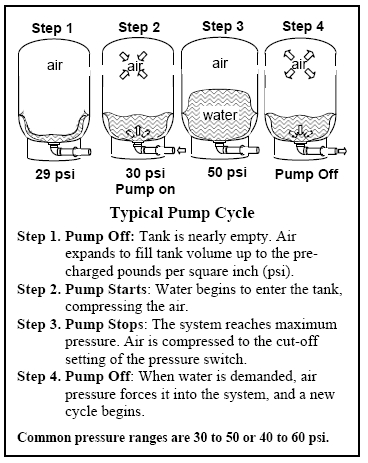 Step 1

air

29 psi

Step 2

air

30 psi
Pump on

Step 3

air

water

50 psi

Step 4

air

Pump Off

Typical Pump Cycle

Step 1. Pump Off: Tank is nearly empty. Air expands to fill tank volume up to the pre-charged pounds per square inch (psi).

Step 2. Pump Starts: Water begins to enter the tank, compressing the air.

Step 3. Pump Stops: The system reaches maximum pressure. Air is compressed to the cut-off setting of the pressure switch.

Step 4. Pump Off: When water is demanded, air pressure forces it into the system, and a new cycle begins.

Common pressure ranges are 30 to 50 or 40 to 60 psi.